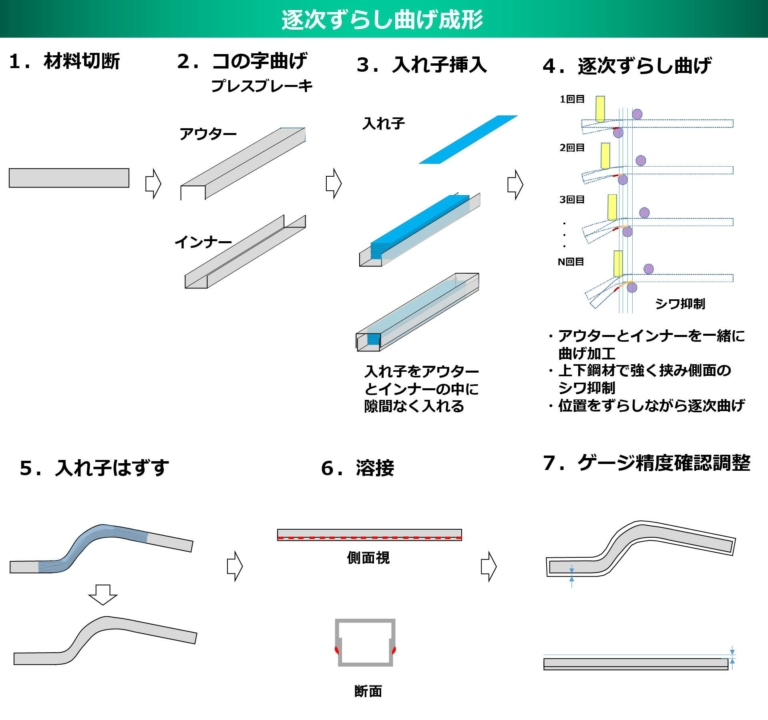 逐次ずらし曲げ成形

1．材料切断

2．コの字曲げ
プレスブレーキ

アウター

インナー

3．入れ子挿入

入れ子

入れ子をアウターとインナーの中に隙間なく入れる

4．逐次ずらし曲げ

1回目

2回目

3回目

・
・
・

N回目

シワ抑制

・アウターとインナーを一緒に曲げ加工
・上下鋼材で強く挟み側面のシワ抑制
・位置をずらしながら逐次曲げ

5．入れ子はずす

6．溶接

側面視

断面

7．ゲージ精度確認調整