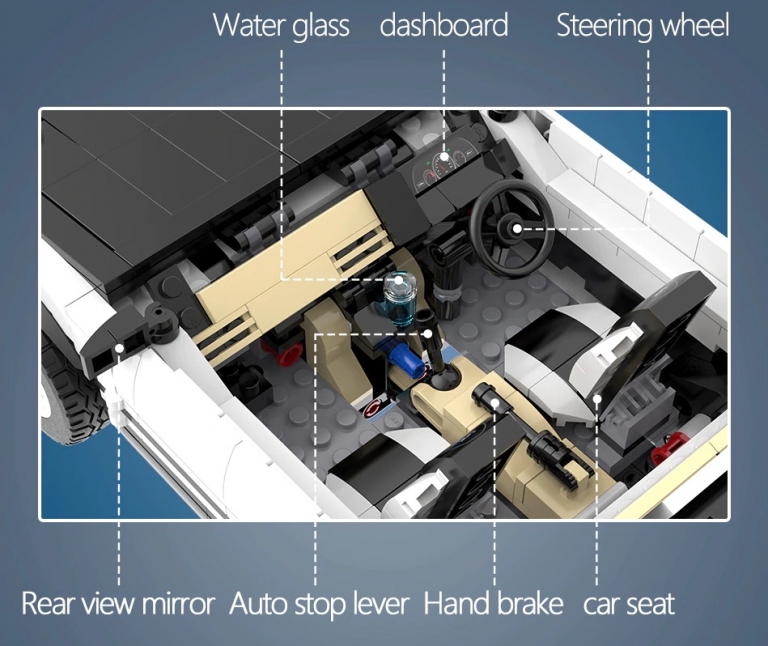 Water glass dashboard Steering wheel

Rear view mirror Auto stop lever Hand brake car seat