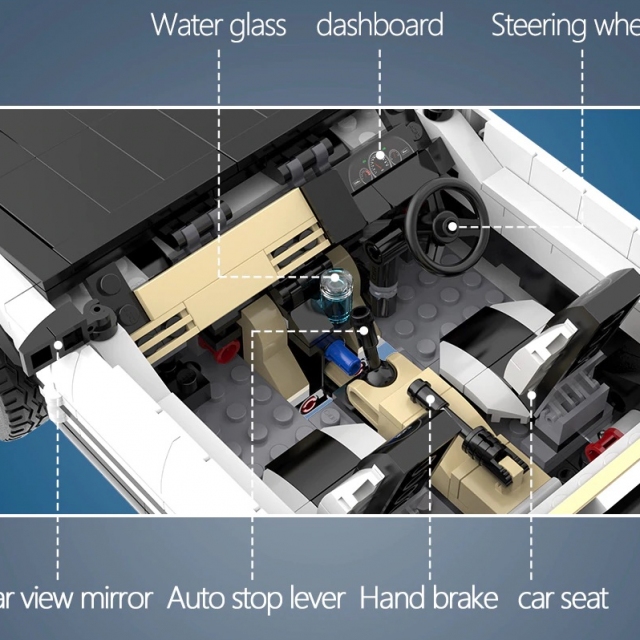 Water glass dashboard Steering whe

ar view mirror Auto stop lever Hand brake car seat